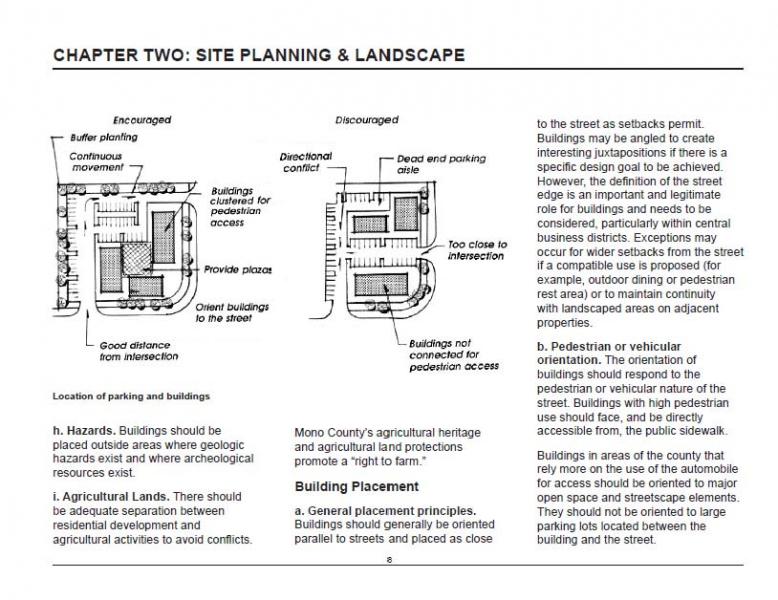 CHAPTER TWO: SITE PLANNING & LANDSCAPE

Encouraged

Buffer planting

Continuous movement

Buildings clustered for pedestrian access

Provide plazas

Orient buildings to the street

Good distance from intersection

Discouraged

Directional conflict

Dead end parking aisle

Too close to intersection

Buildings not connected for pedestrian access

Location of parking and buildings

h. Hazards. Buildings should be placed outside areas where geologic hazards exist and where archeological resources exist.

i. Agricultural Lands. There should be adequate separation between residential development and agricultural activities to avoid conflicts. Mono County's agricultural heritage and agricultural land protections promote a "right to farm."

Building Placement

a. General placement principles. Buildings should generally be oriented parallel to streets and placed as close to the street as setbacks permit. Buildings may be angled to create interesting juxtapositions if there is a specific design goal to be achieved. However, the definition of the street edge is an important and legitimate role for buildings and needs to be considered, particularly within central business districts. Exceptions may occur for wider setbacks from the street if a compatible use is proposed (for example, outdoor dining or pedestrian rest area) or to maintain continuity with landscaped areas on adjacent properties.

b. Pedestrian or vehicular orientation. The orientation of buildings should respond to the pedestrian or vehicular nature of the street. Buildings with high pedestrian use should face, and be directly accessible from, the public sidewalk.

Buildings in areas of the county that rely more on the use of the automobile for access should be oriented to major open space and streetscape elements. They should not be oriented to large parking lots located between the building and the street.

8